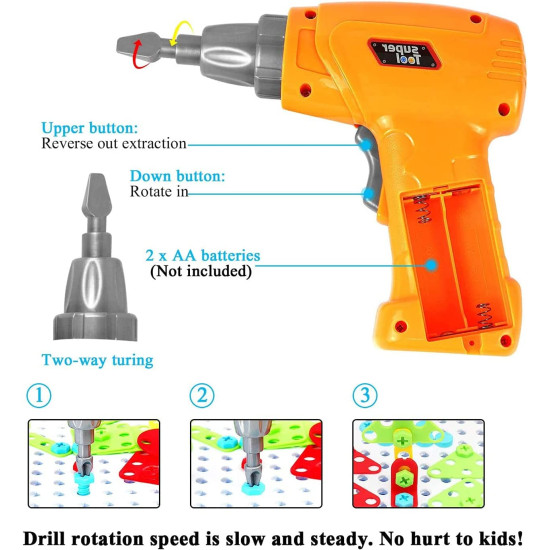 super Tool

Upper button:
Reverse out extraction

Down button:
Rotate in

2 x AA batteries
(Not included)

Two-way turing

①

②

③

Drill rotation speed is slow and steady. No hurt to kids!