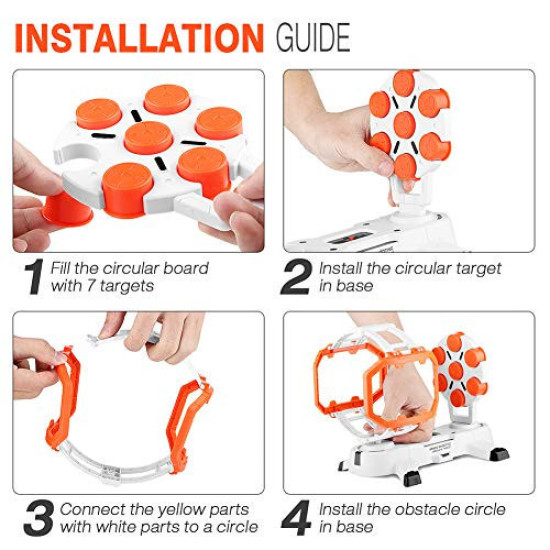 INSTALLATION GUIDE

1 Fill the circular board with 7 targets

2 Install the circular target in base

3 Connect the yellow parts with white parts to a circle

4 Install the obstacle circle in base