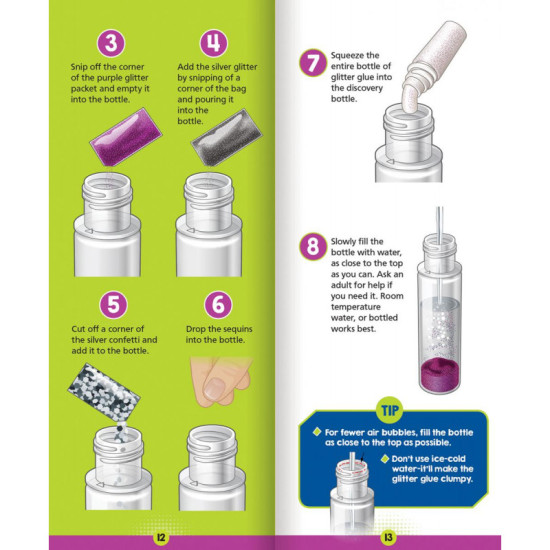 3

Snip off the corner of the purple glitter packet and empty it into the bottle.

4

Add the silver glitter by snipping of a corner of the bag and pouring it into the bottle.

5

Cut off a corner of the silver confetti and add it to the bottle.

6

Drop the sequins into the bottle.

12

7

Squeeze the entire bottle of glitter glue into the discovery bottle.

8

Slowly fill the bottle with water, as close to the top as you can. Ask an adult for help if you need it. Room temperature water, or bottled works best.

TIP

For fewer air bubbles, fill the bottle as close to the top as possible.

Don't use ice-cold water-it'll make the glitter glue clumpy.

13