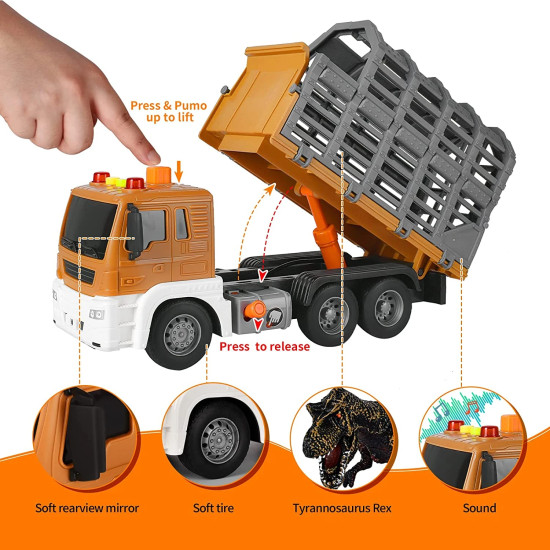 Press & Pumo up to lift

Press to release

Soft rearview mirror

Soft tire

Tyrannosaurus Rex

Sound