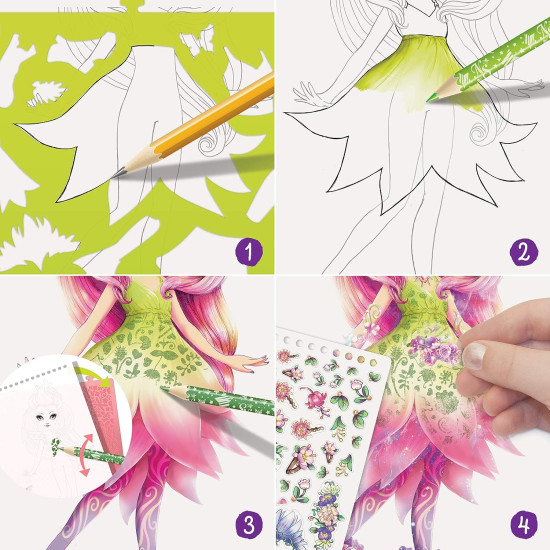 1

2

3

4