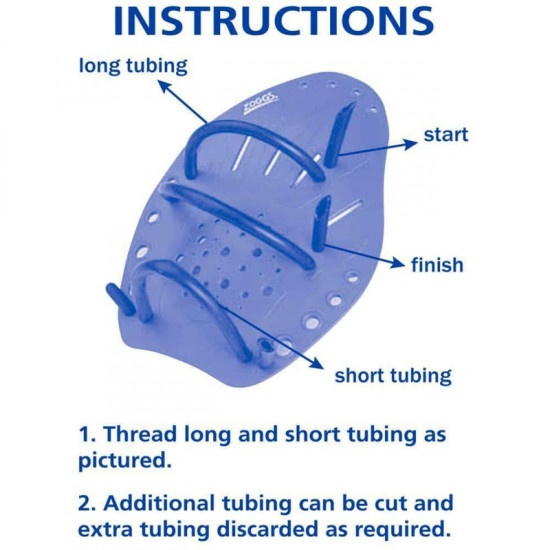 INSTRUCTIONS

long tubing

ZOGGS

start

finish

short tubing

1. Thread long and short tubing as pictured.

2. Additional tubing can be cut and extra tubing discarded as required.